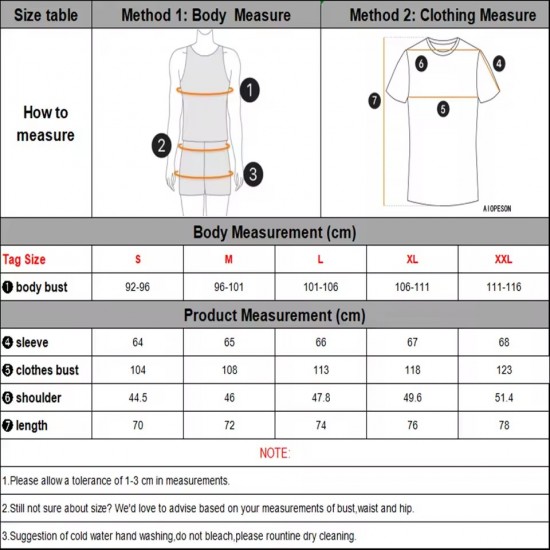 | Size table | Method 1: Body Measure | Method 2: Clothing Measure |
|---|---|---|
| How to measure | 1 2 3 | 6 4 7 5 AIOPESON |

Body Measurement (cm)

| Tag Size | S | M | L | XL | XXL |
|---|---|---|---|---|---|
| ❶ body bust | 92-96 | 96-101 | 101-106 | 106-111 | 111-116 |

Product Measurement (cm)

| | | | | | |
|---|---|---|---|---|---|
| ❹ sleeve | 64 | 65 | 66 | 67 | 68 |
| ❺ clothes bust | 104 | 108 | 113 | 118 | 123 |
| ❻ shoulder | 44.5 | 46 | 47.8 | 49.6 | 51.4 |
| ❼ length | 70 | 72 | 74 | 76 | 78 |

NOTE:

1.Please allow a tolerance of 1-3 cm in measurements.

2.Still not sure about size? We'd love to advise based on your measurements of bust,waist and hip.

3.Suggestion of cold water hand washing,do not bleach,please rountine dry cleaning.